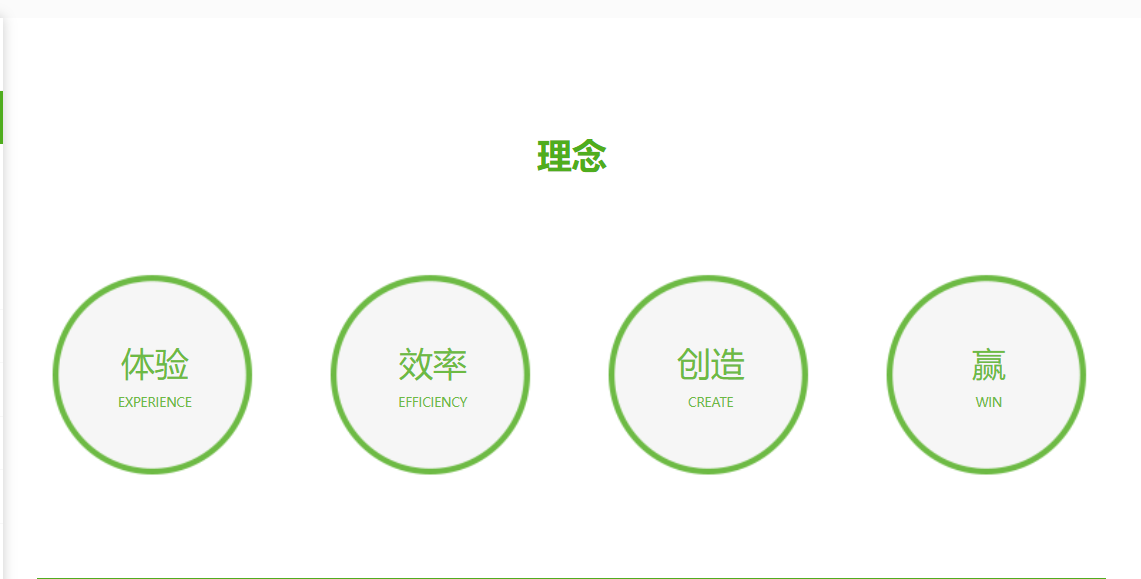 理念

体验
EXPERIENCE

效率
EFFICIENCY

创造
CREATE

赢
WIN